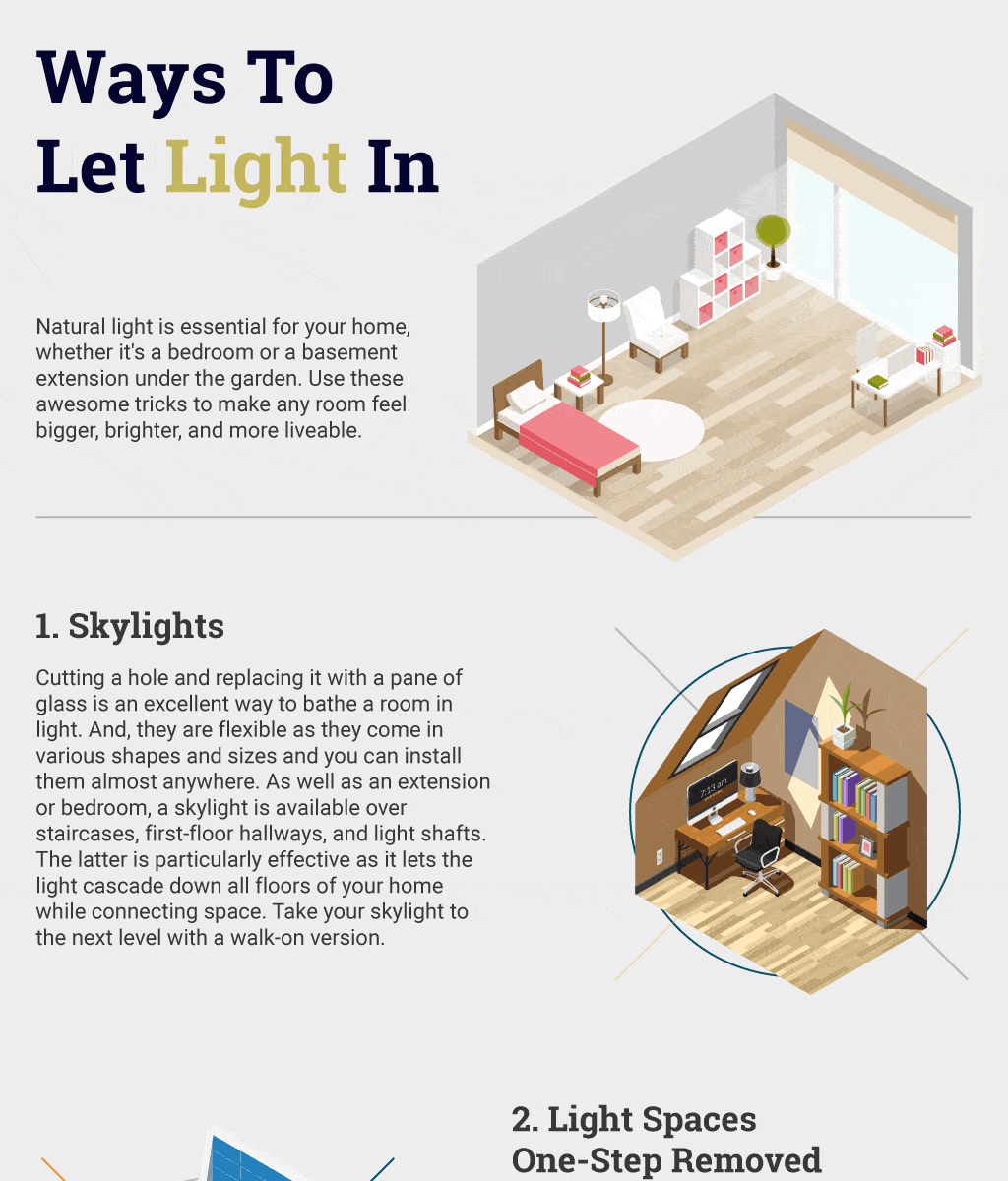 Ways To
Let Light In

Natural light is essential for your home, whether it's a bedroom or a basement extension under the garden. Use these awesome tricks to make any room feel bigger, brighter, and more liveable.

1. Skylights

Cutting a hole and replacing it with a pane of glass is an excellent way to bathe a room in light. And, they are flexible as they come in various shapes and sizes and you can install them almost anywhere. As well as an extension or bedroom, a skylight is available over staircases, first-floor hallways, and light shafts. The latter is particularly effective as it lets the light cascade down all floors of your home while connecting space. Take your skylight to the next level with a walk-on version.

7:13 am

2. Light Spaces
One-Step Removed